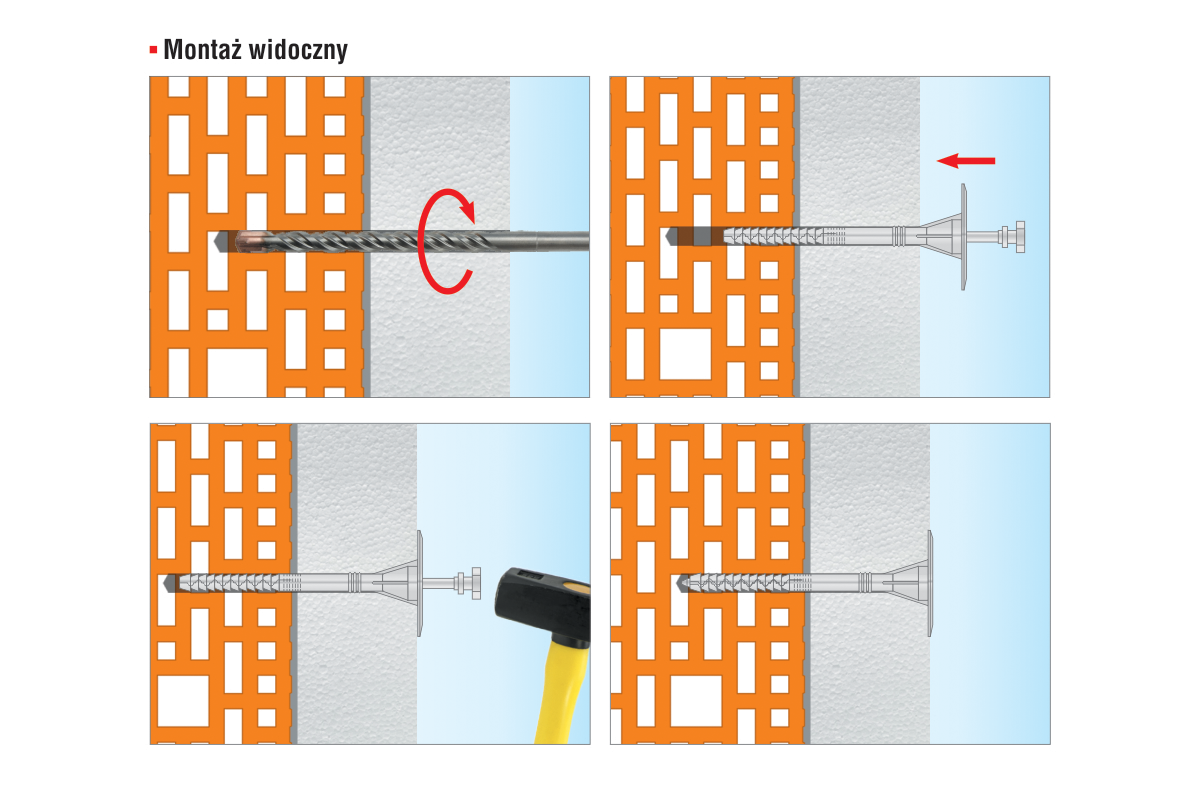 Montaż widoczny