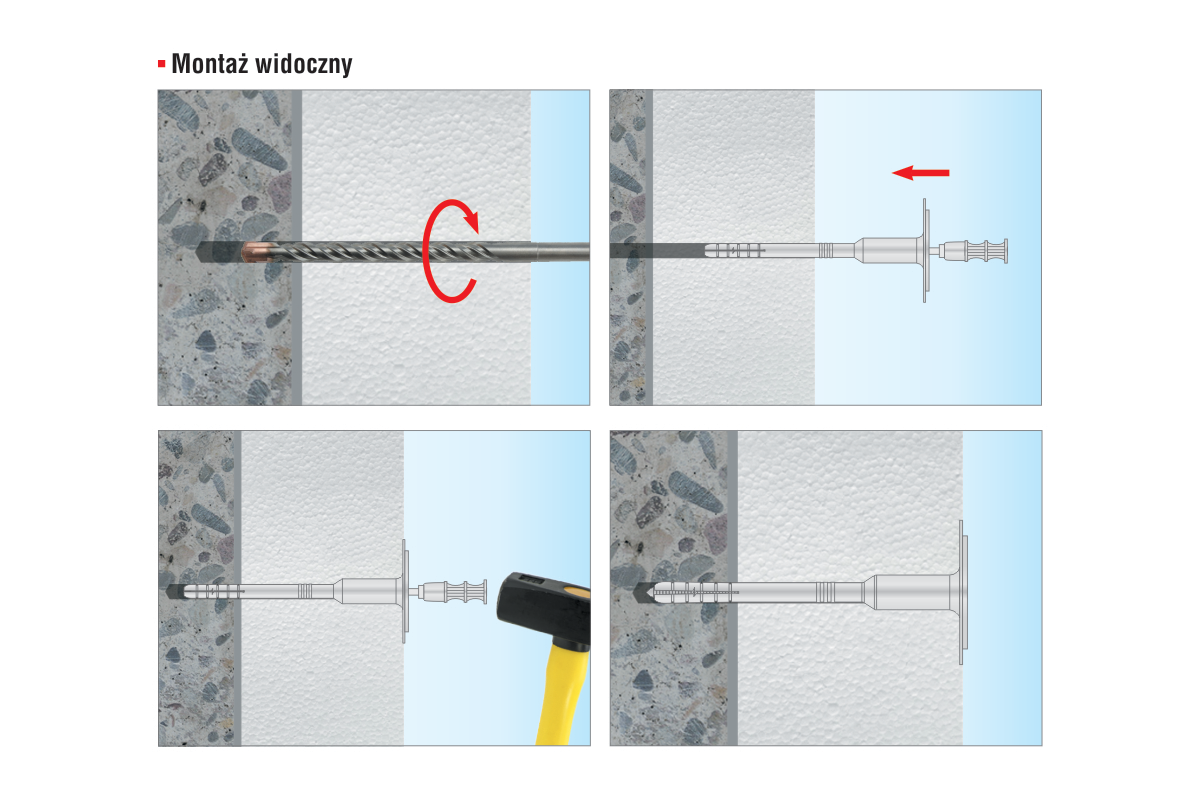 Montaż widoczny