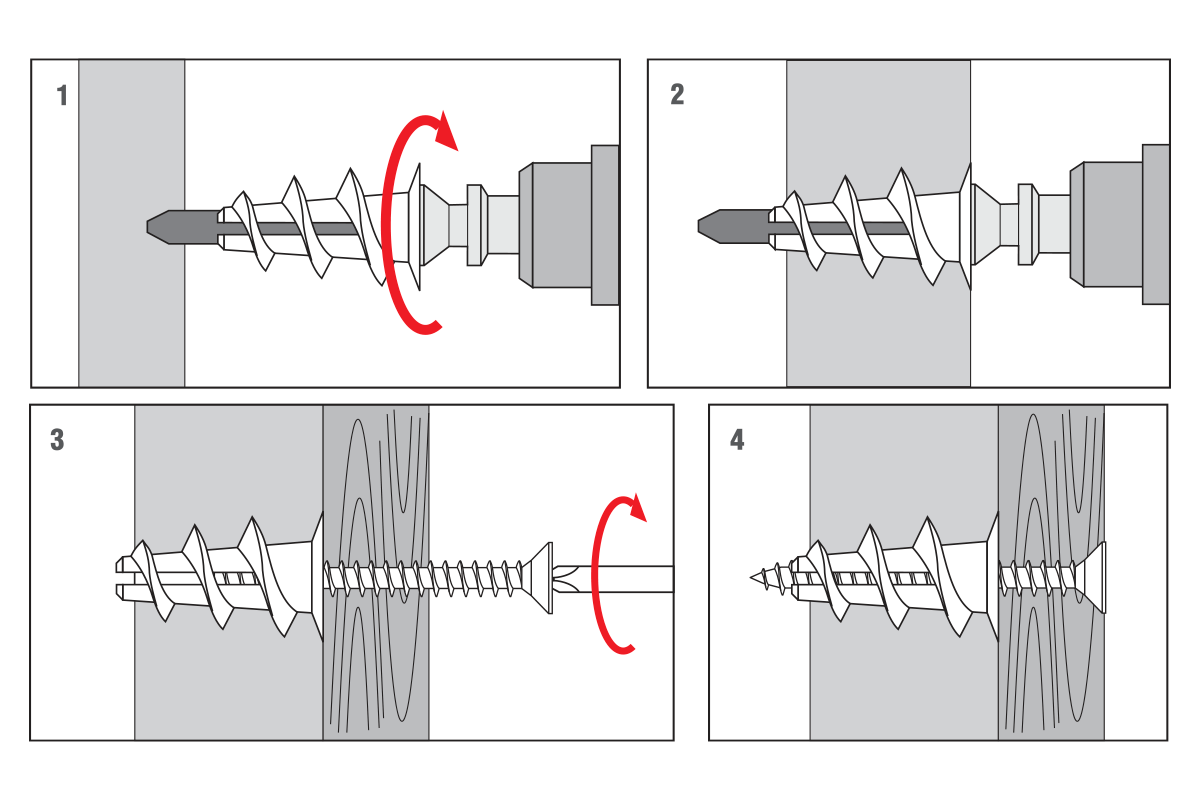 1

2

3

4