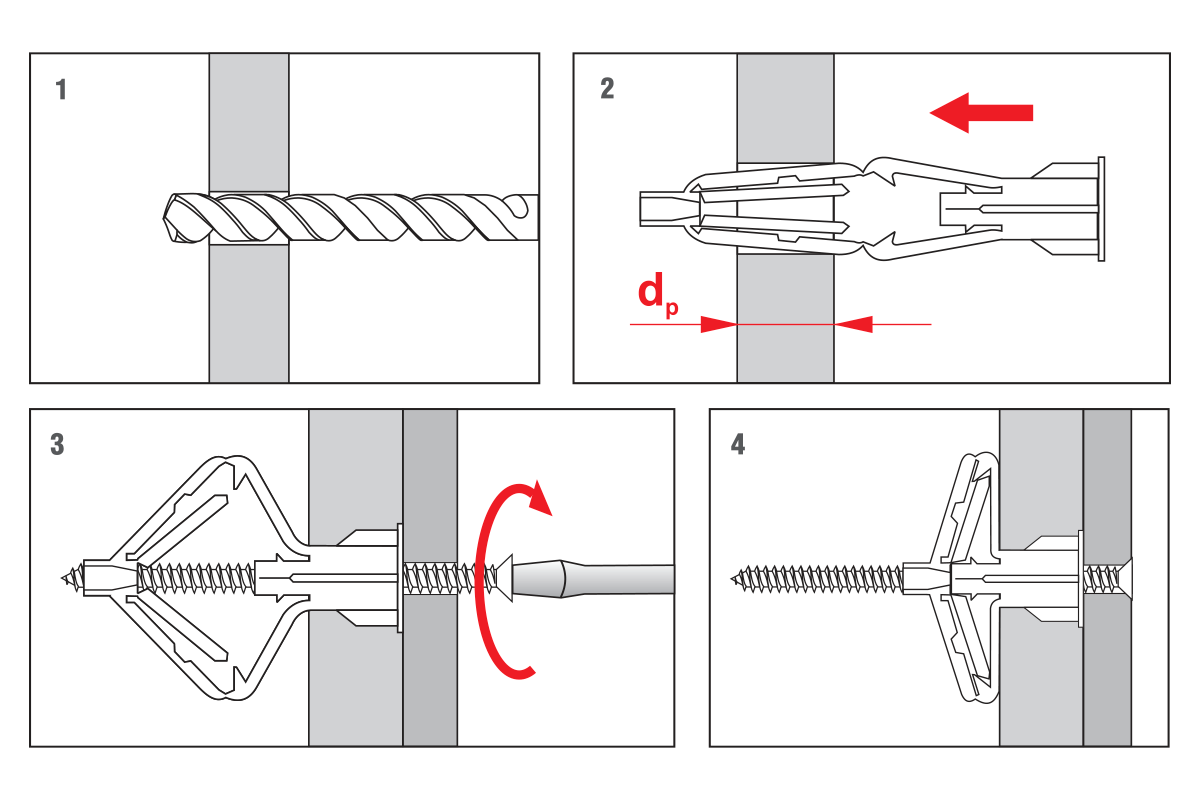 1

2

$d_p$

3

4