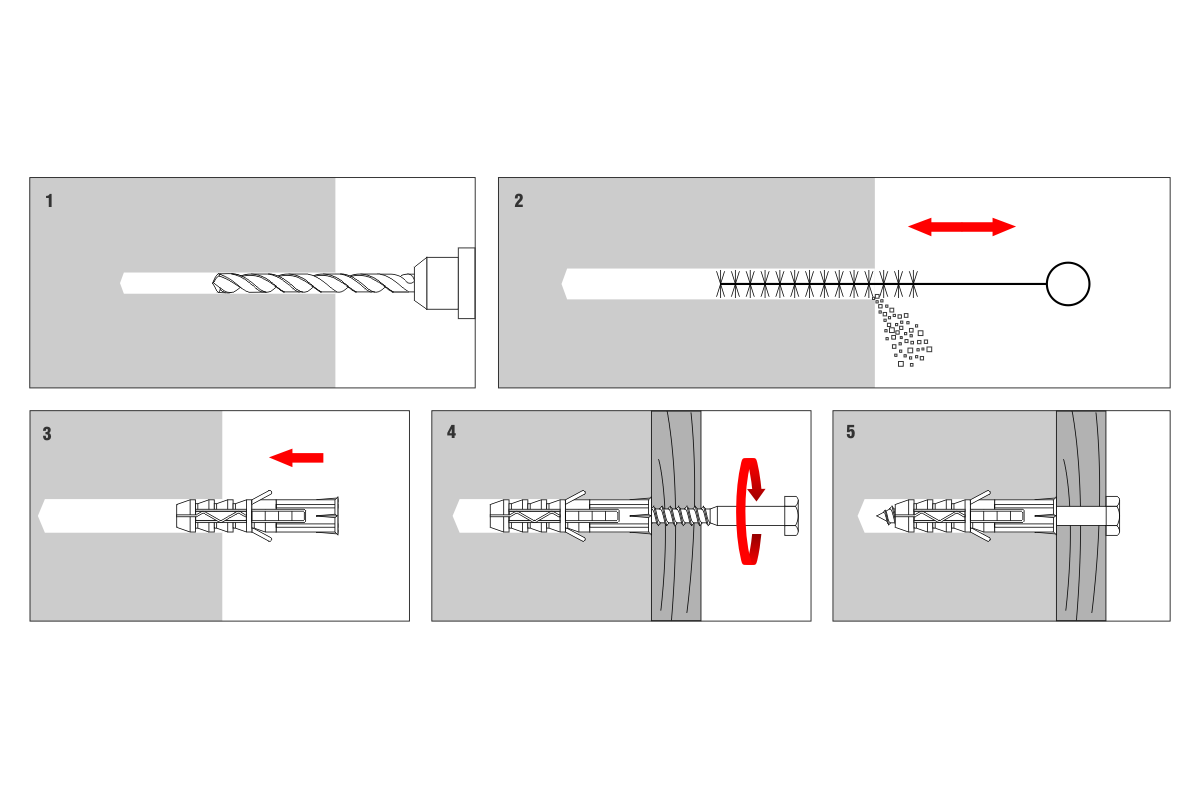 1

2

3

4

5