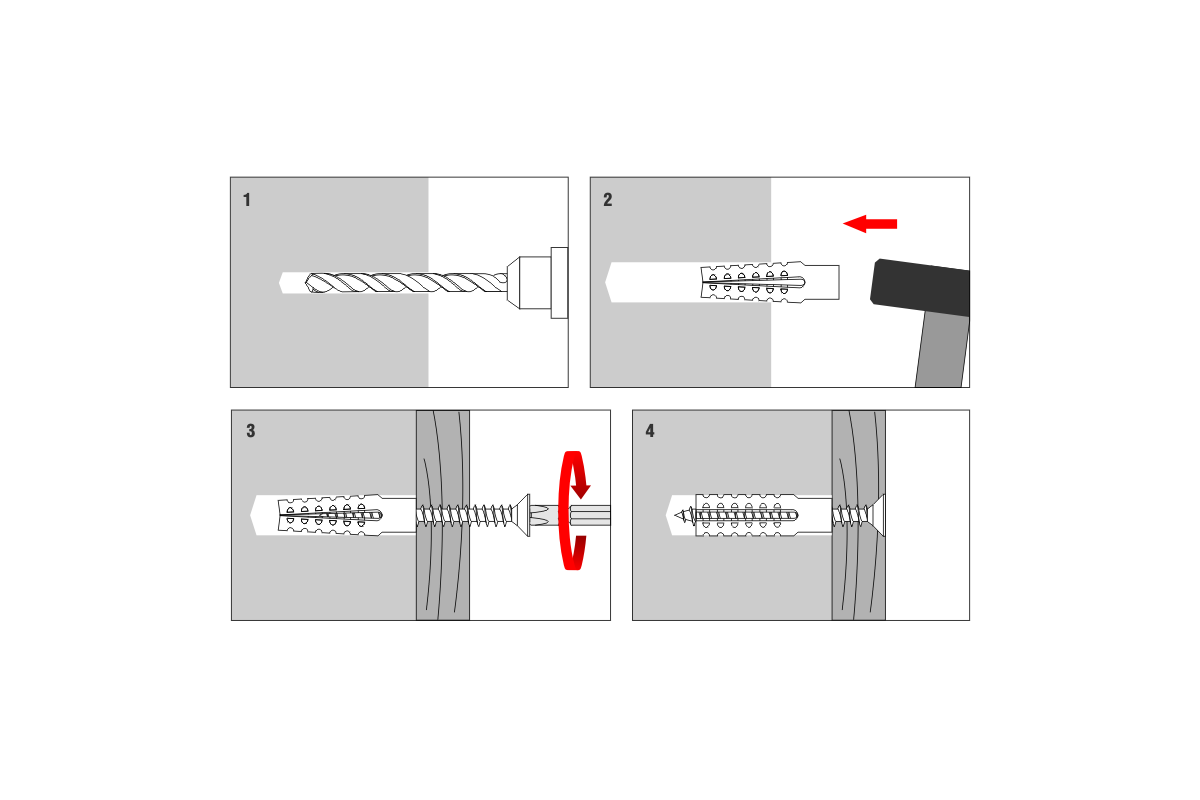 1

2

3

4