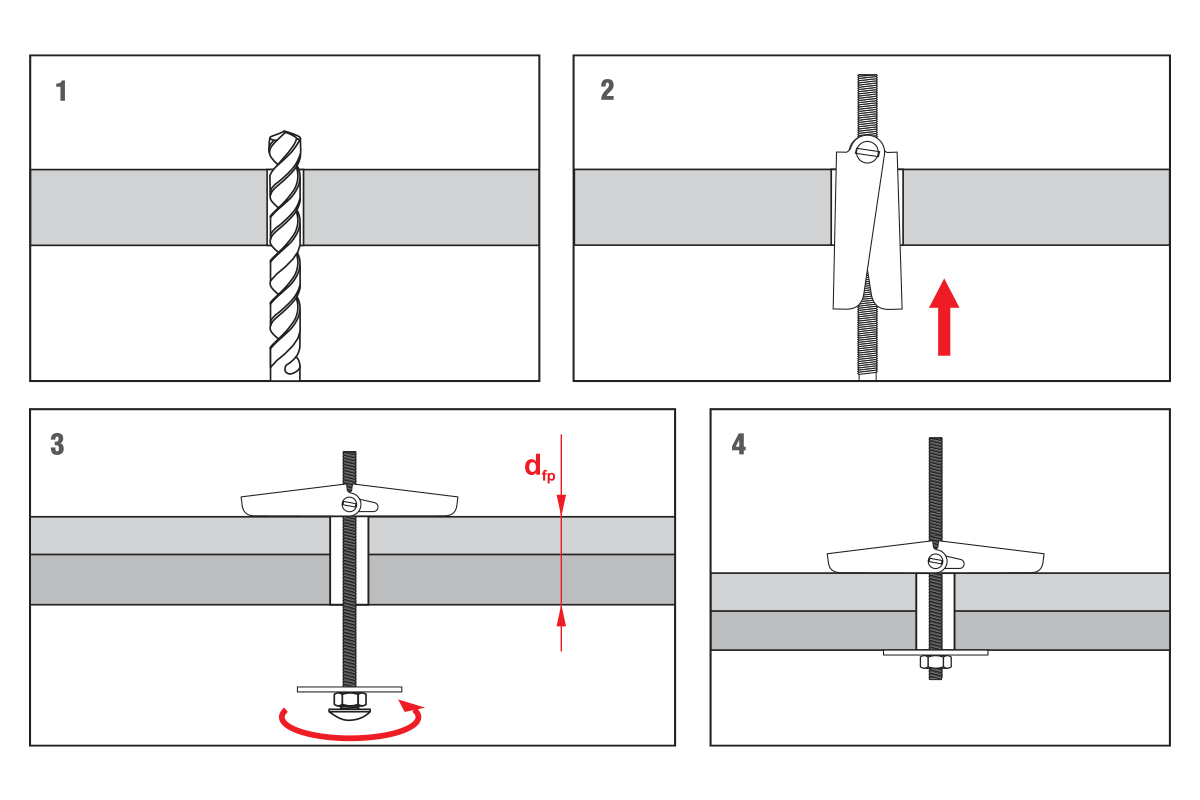 1

2

3

$d_{fp}$

4