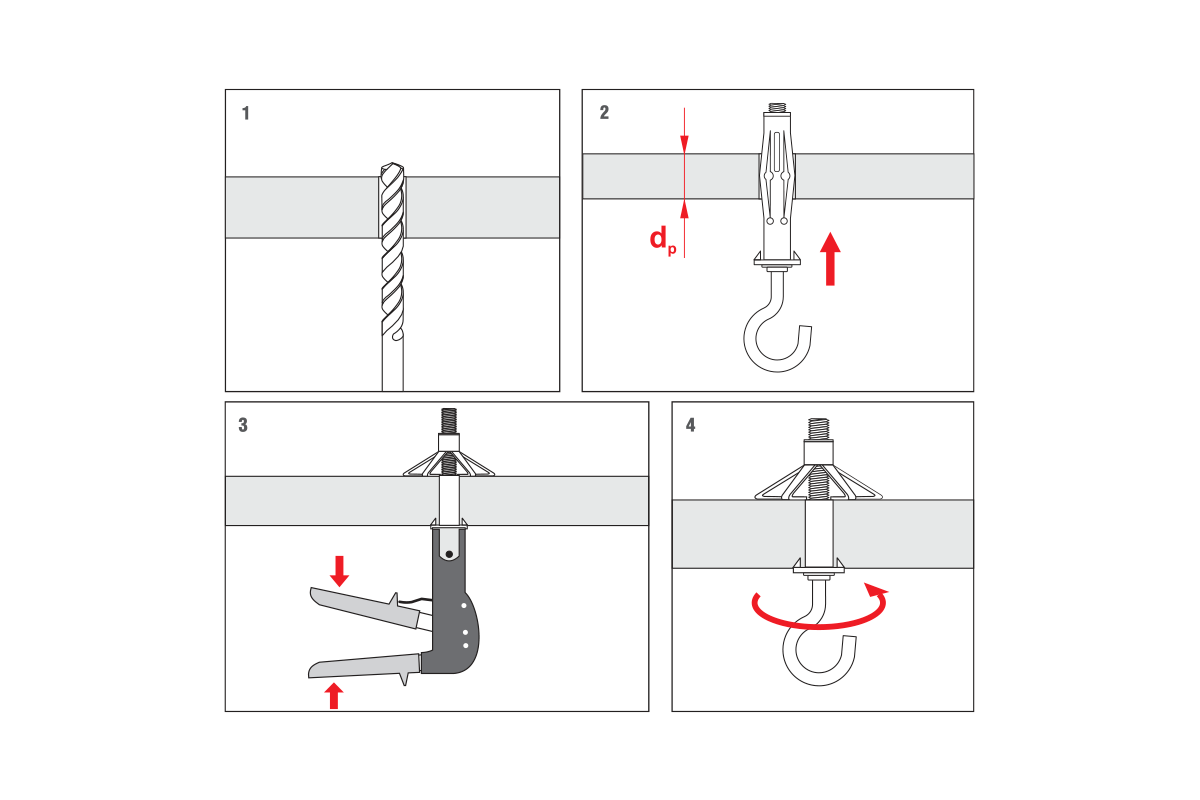 1

2

$d_p$

3

4