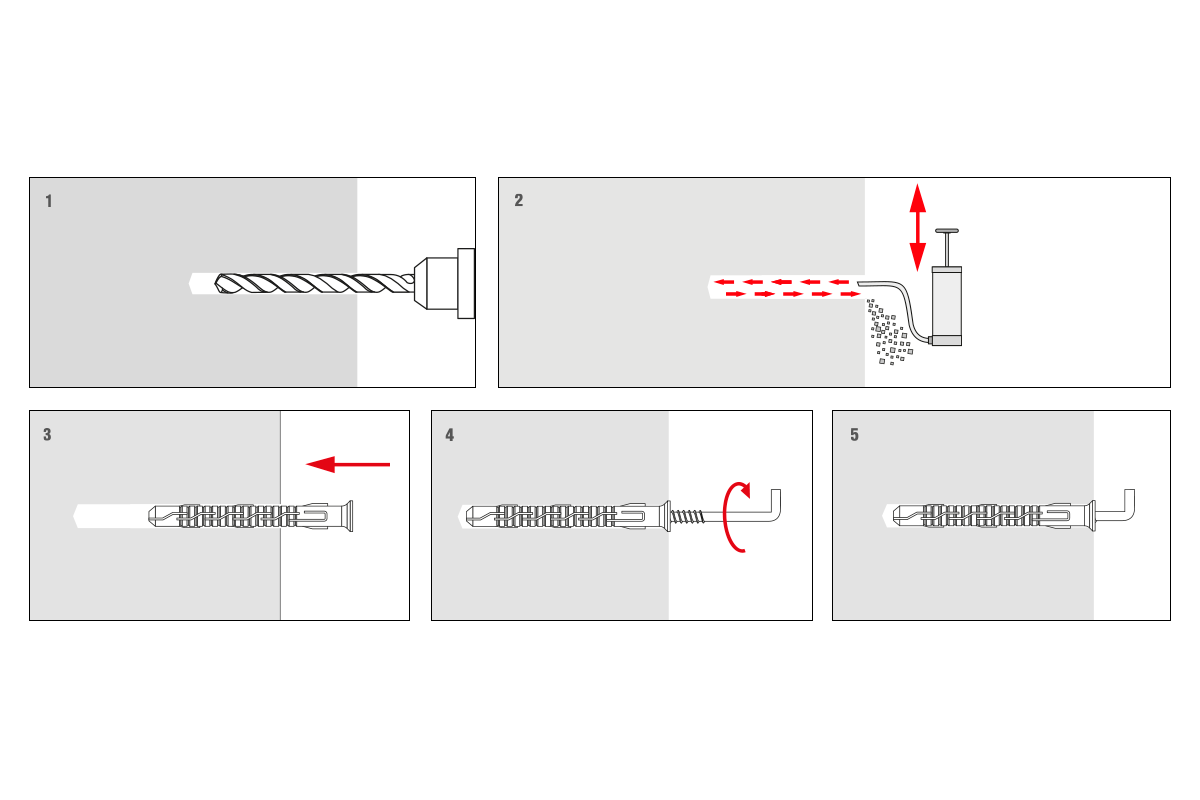 1

2

3

4

5