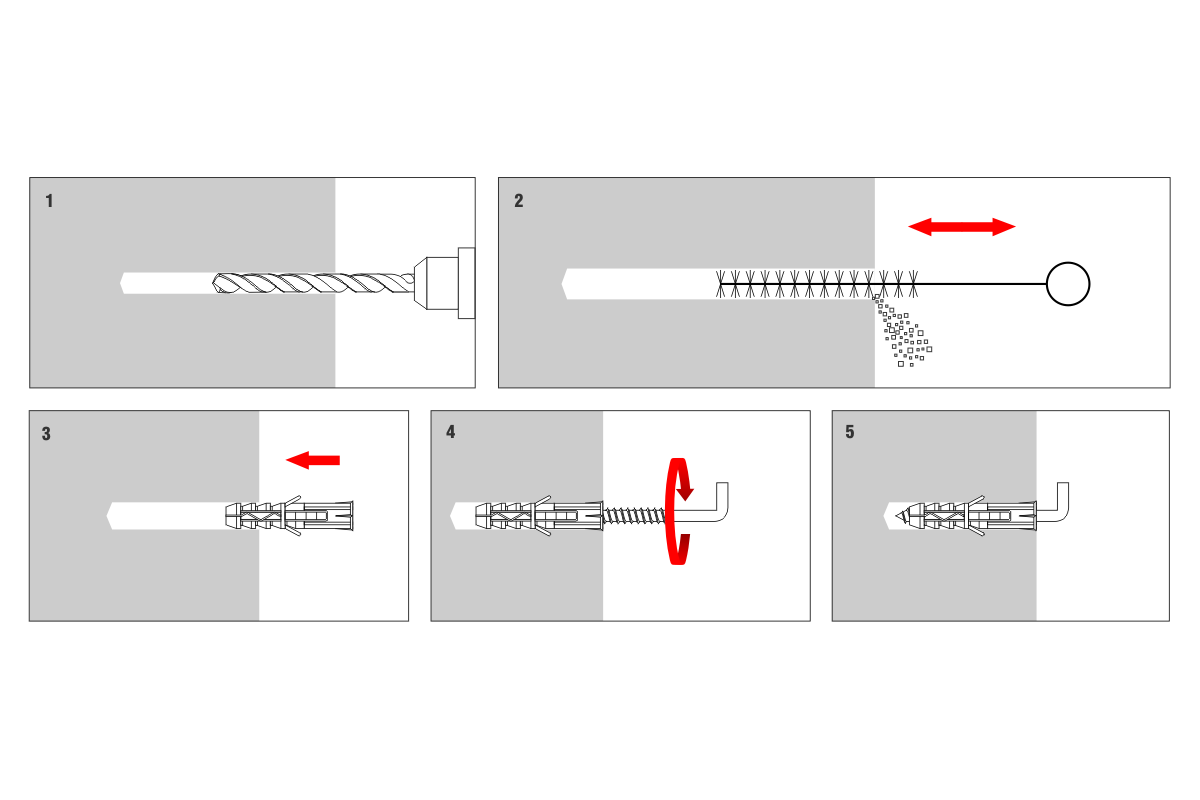 1

2

3

4

5