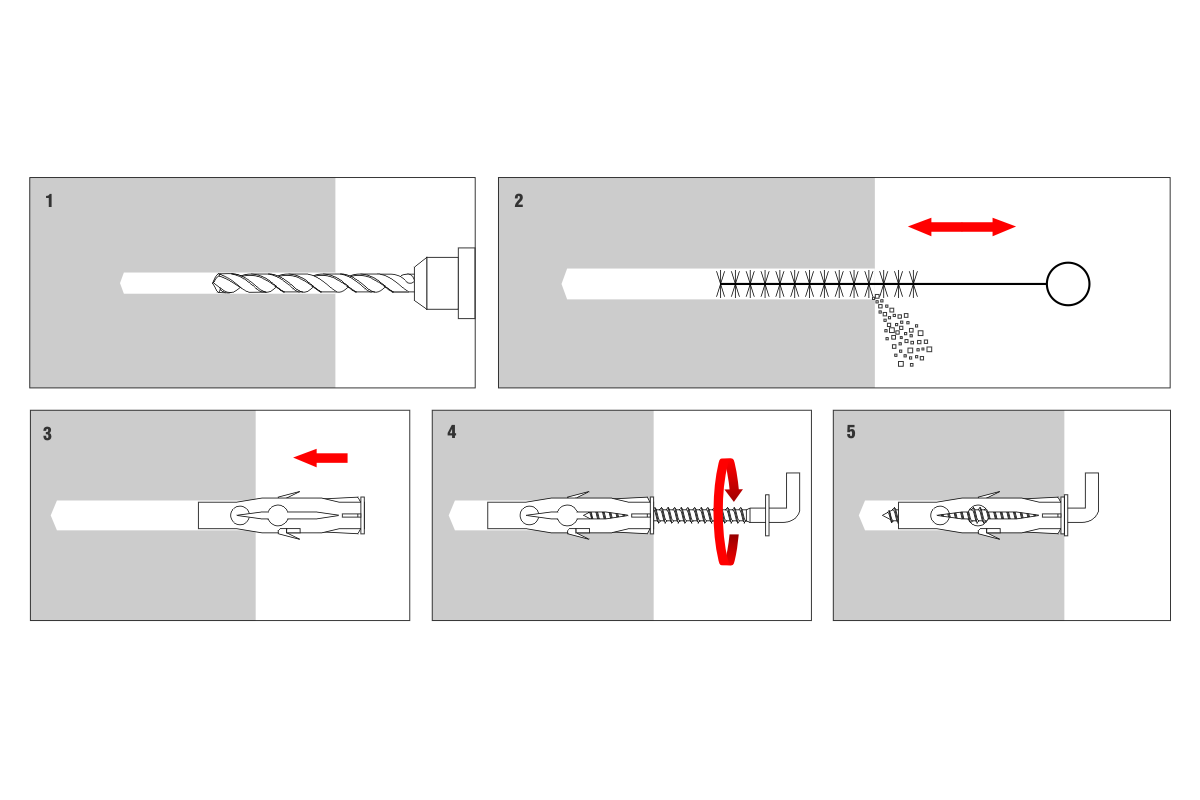 1

2

3

4

5