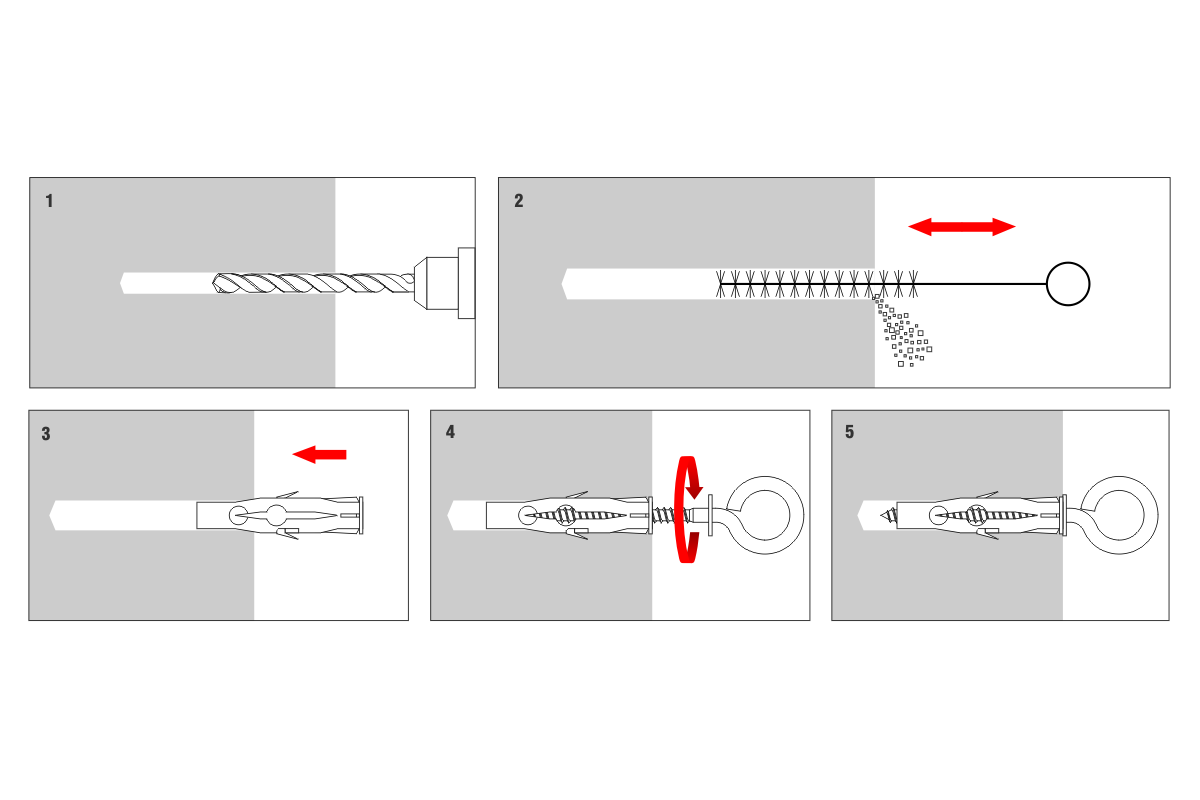 1

2

3

4

5