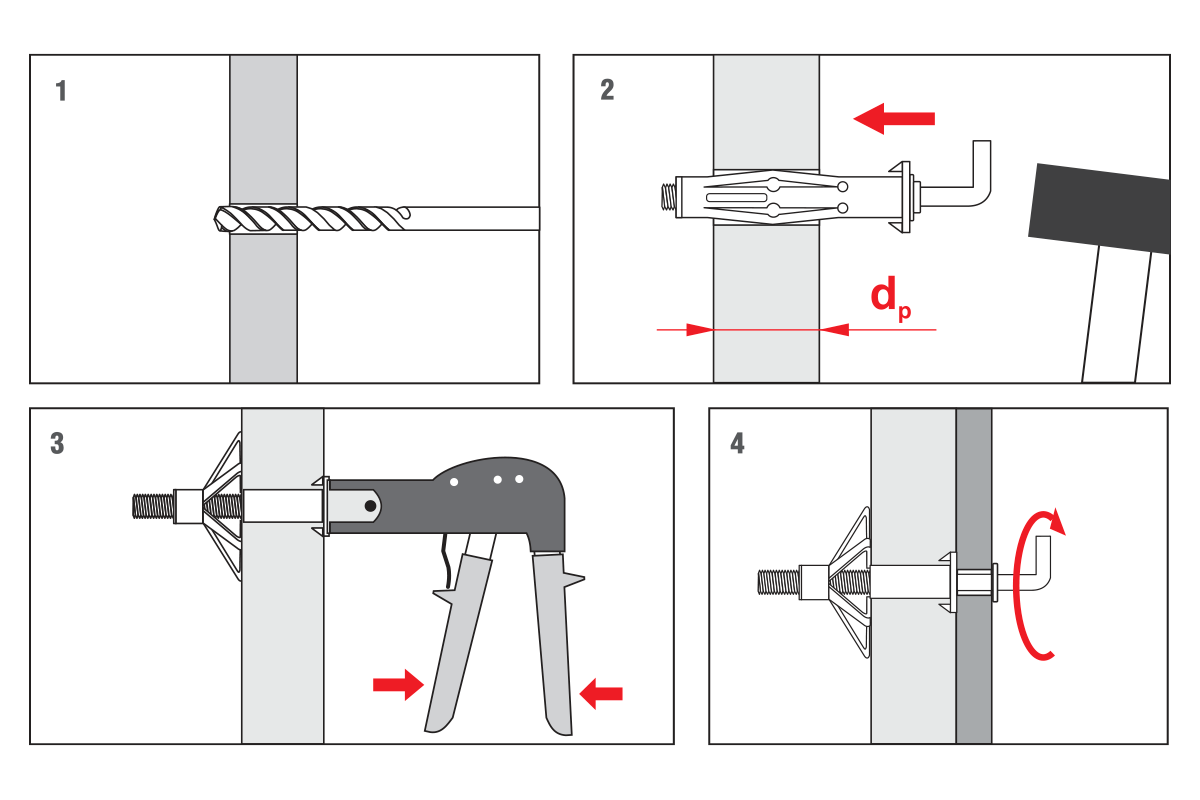 1

2

$d_p$

3

4